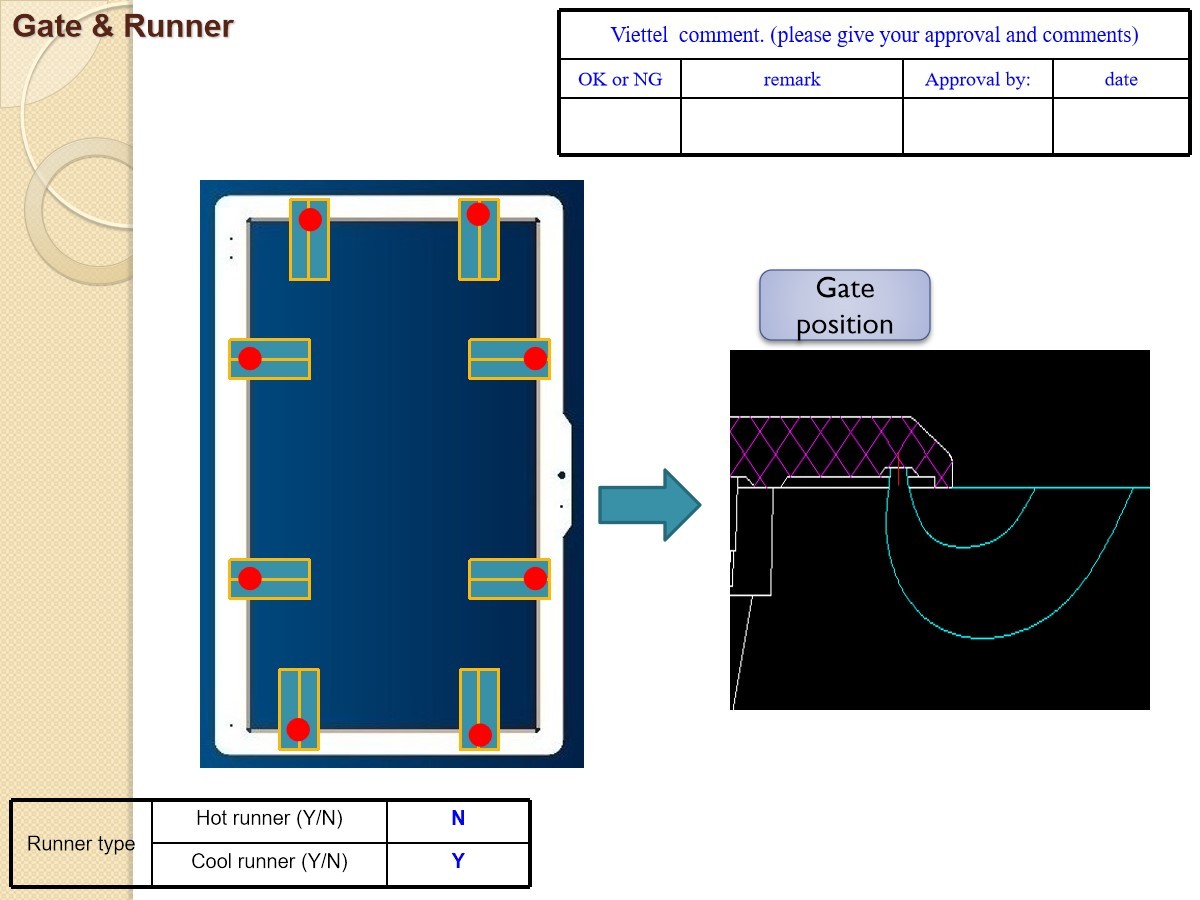 Gate & Runner

| Viettel comment. (please give your approval and comments) | | | |
|---|---|---|---|
| OK or NG | remark | Approval by: | date |
| | | | |

Gate position

| Runner type | Hot runner (Y/N) | N |
|---|---|---|
| | Cool runner (Y/N) | Y |